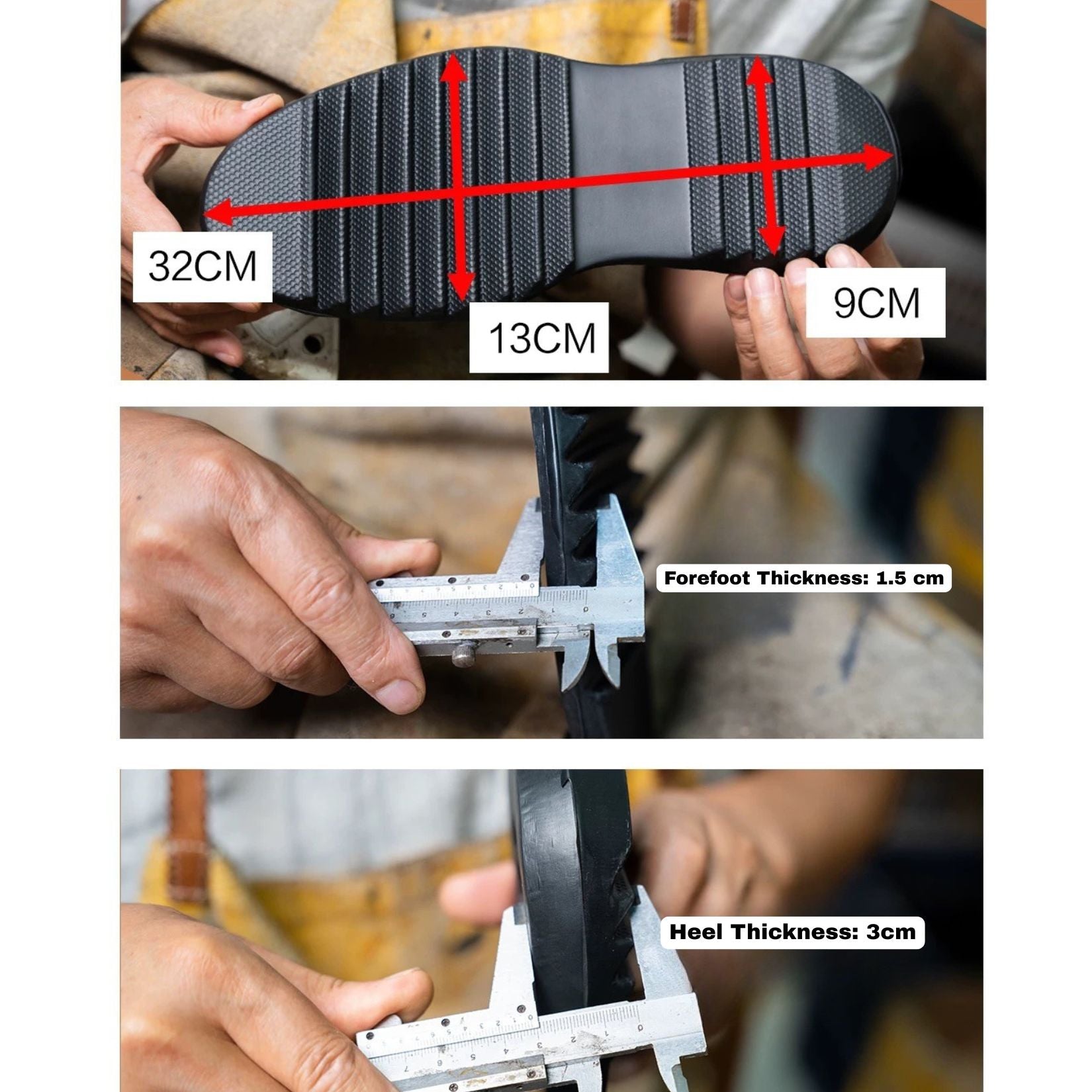 32CM

13CM

9CM

Forefoot Thickness: 1.5 cm

Heel Thickness: 3cm